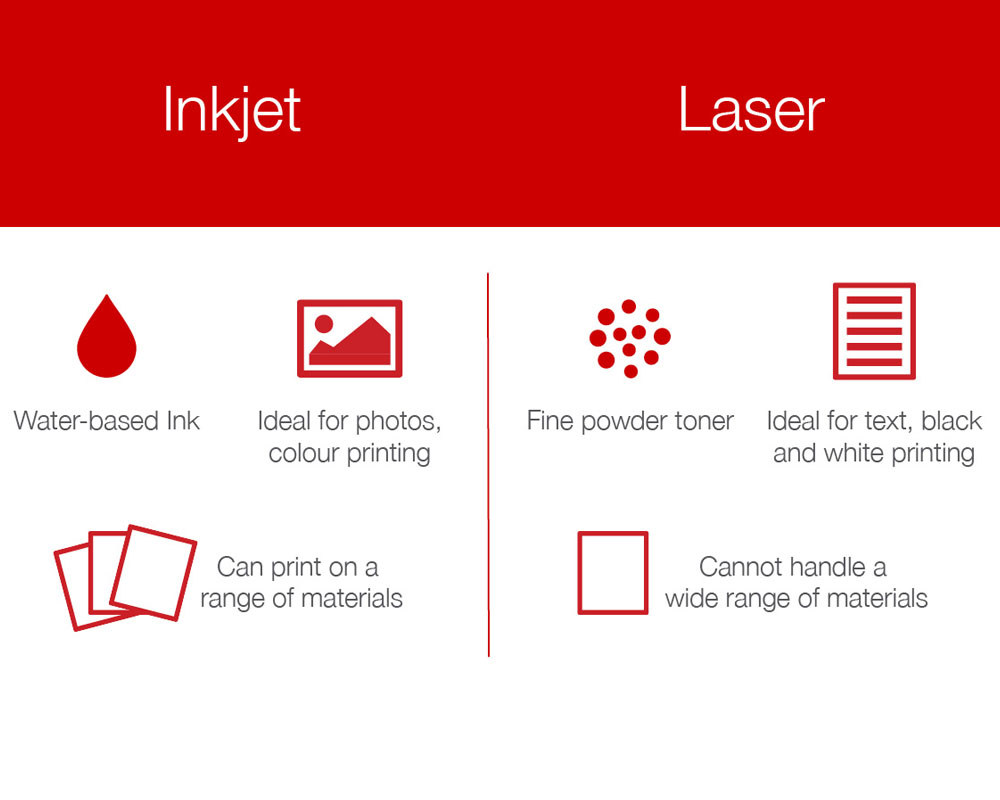 Inkjet

Water-based Ink

Ideal for photos, colour printing

Can print on a range of materials

Laser

Fine powder toner

Ideal for text, black and white printing

Cannot handle a wide range of materials