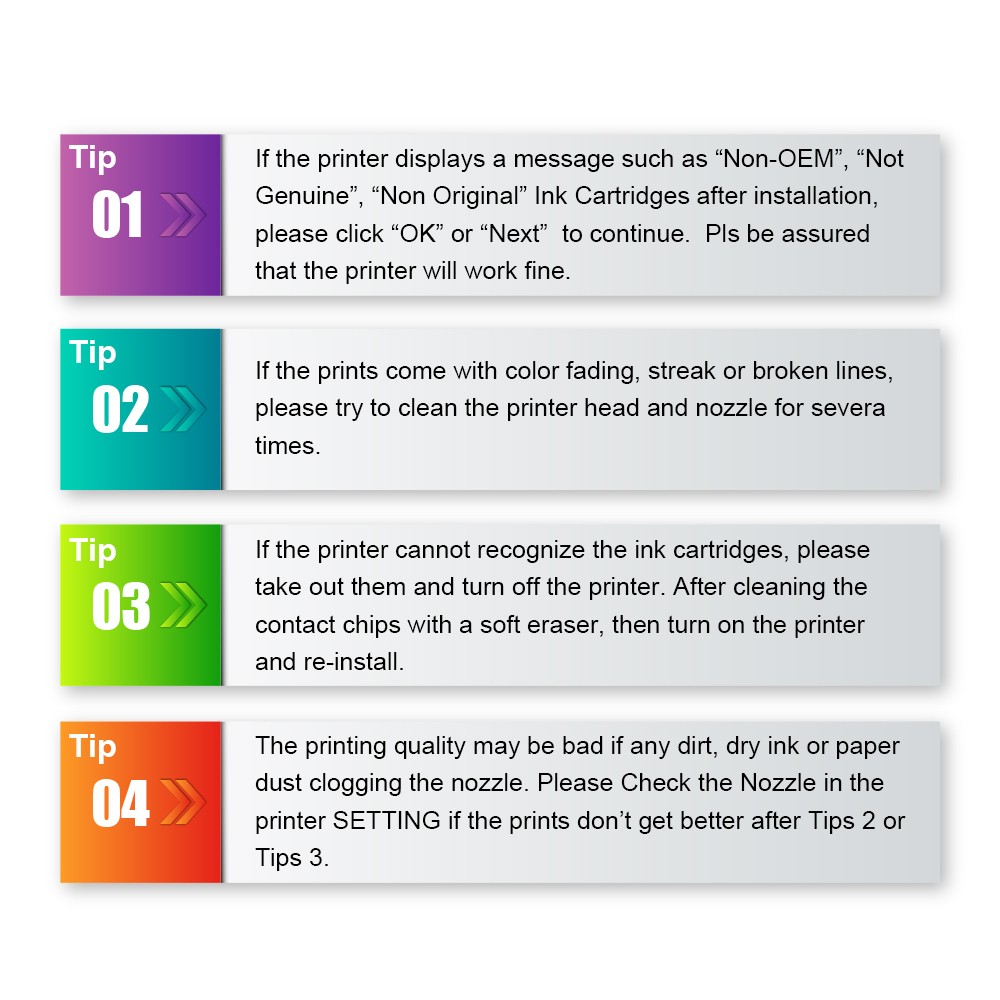 Tip
01

If the printer displays a message such as “Non-OEM”, “Not Genuine”, “Non Original” Ink Cartridges after installation, please click “OK” or “Next” to continue. Pls be assured that the printer will work fine.

Tip
02

If the prints come with color fading, streak or broken lines, please try to clean the printer head and nozzle for severa times.

Tip
03

If the printer cannot recognize the ink cartridges, please take out them and turn off the printer. After cleaning the contact chips with a soft eraser, then turn on the printer and re-install.

Tip
04

The printing quality may be bad if any dirt, dry ink or paper dust clogging the nozzle. Please Check the Nozzle in the printer SETTING if the prints don’t get better after Tips 2 or Tips 3.